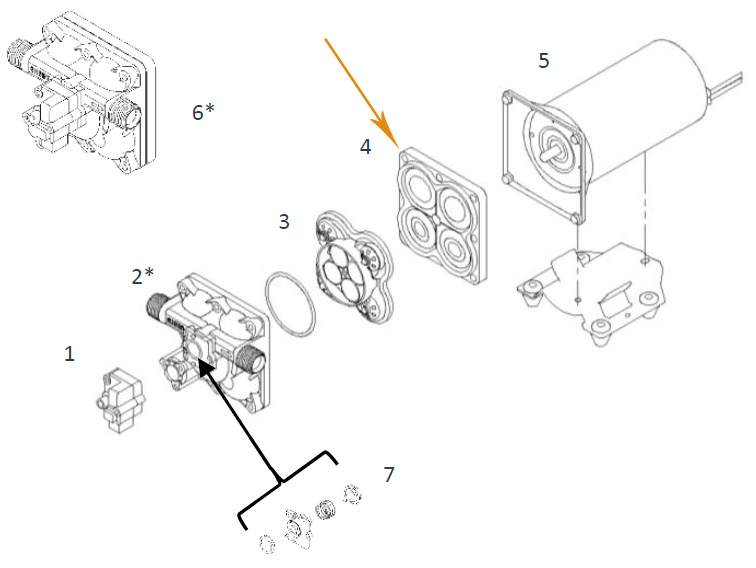 6*

5

4

3

2*

1

7