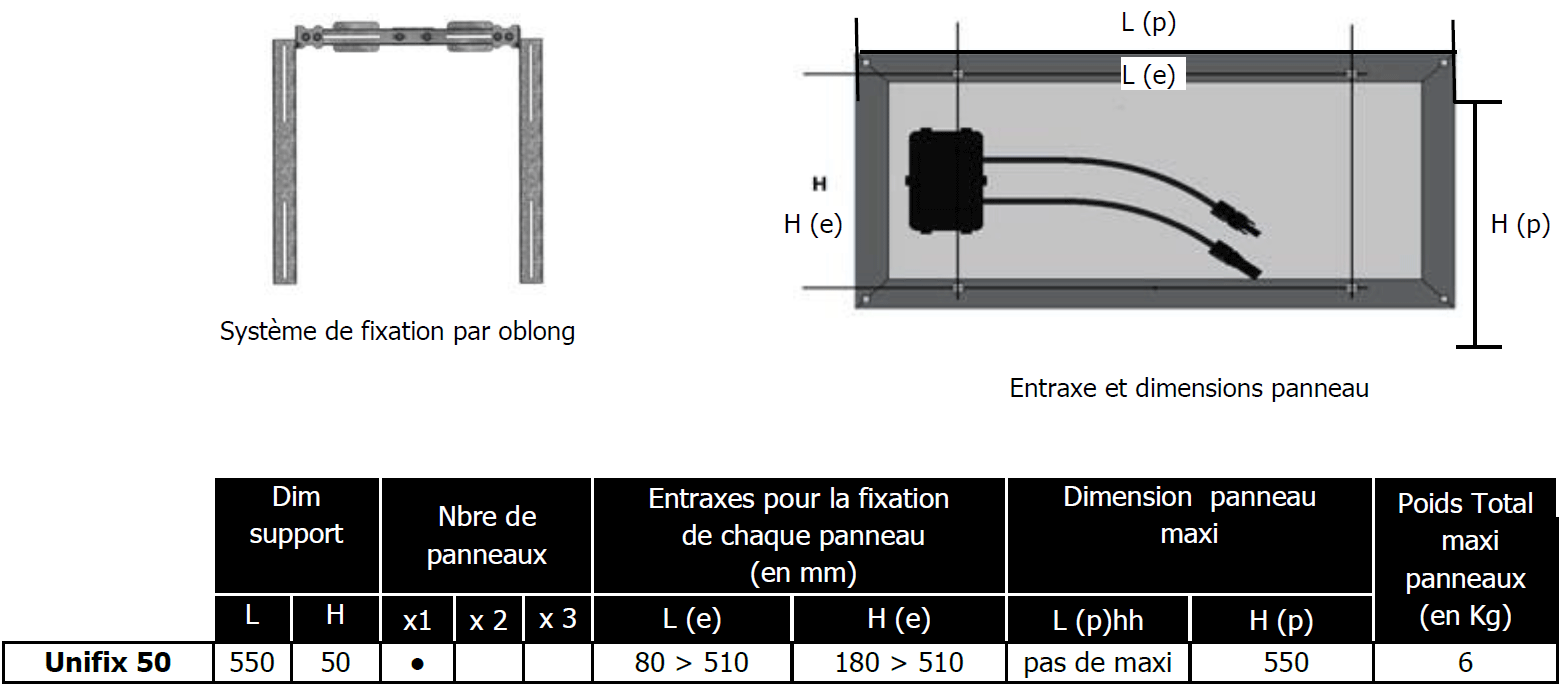 Système de fixation par oblong

L (p)

L (e)

H

H (e)

H (p)

Entraxe et dimensions panneau

| | Dim support | | Nbre de panneaux | | | Entraxes pour la fixation de chaque panneau (en mm) | | Dimension panneau maxi | | Poids Total maxi panneaux (en Kg) |
|---|---|---|---|---|---|---|---|---|---|---|
| | L | H | x1 | x 2 | x 3 | L (e) | H (e) | L (p)hh | H (p) | |
| **Unifix 50** | 550 | 50 | ● | | | 80 > 510 | 180 > 510 | pas de maxi | 550 | 6 |