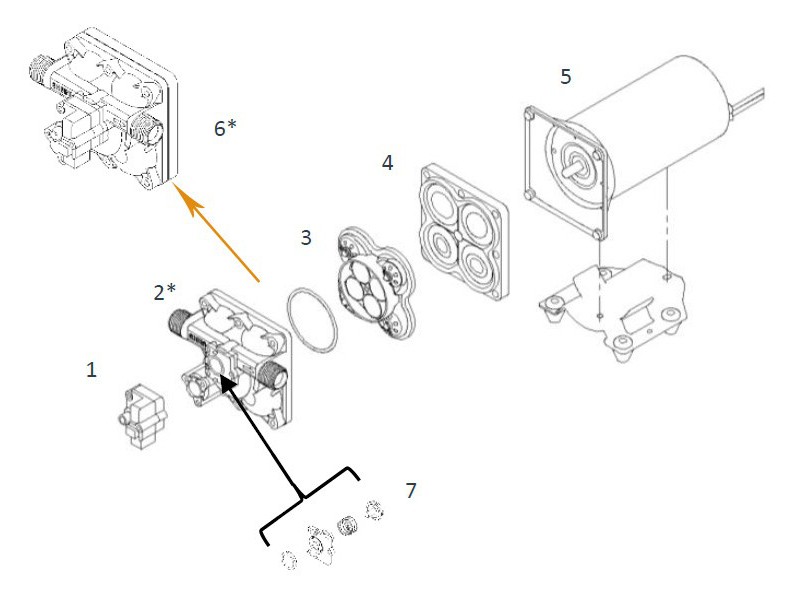 6*

5

4

3

2*

1

7