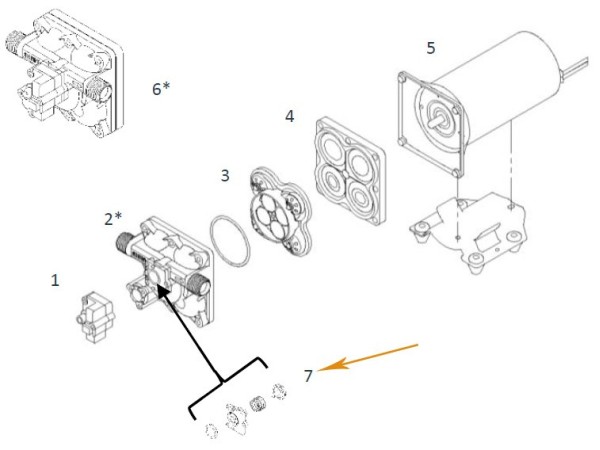 6*

5

4

3

2*

1

7