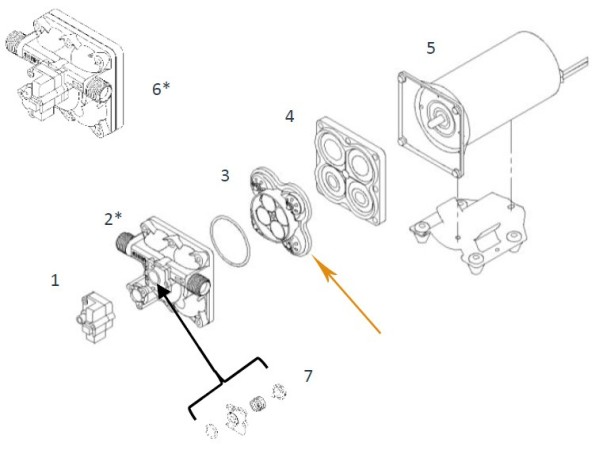 6*

5

4

3

2*

1

7