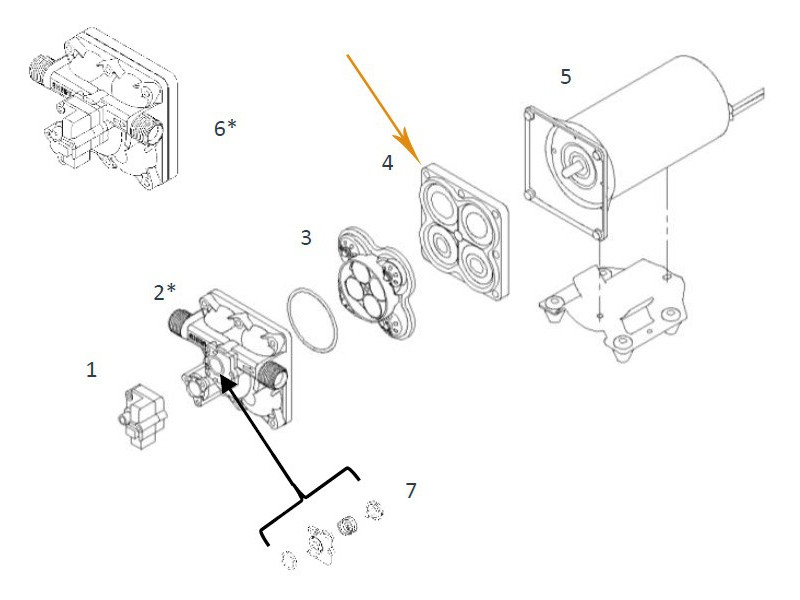 6*

5

4

3

2*

1

7